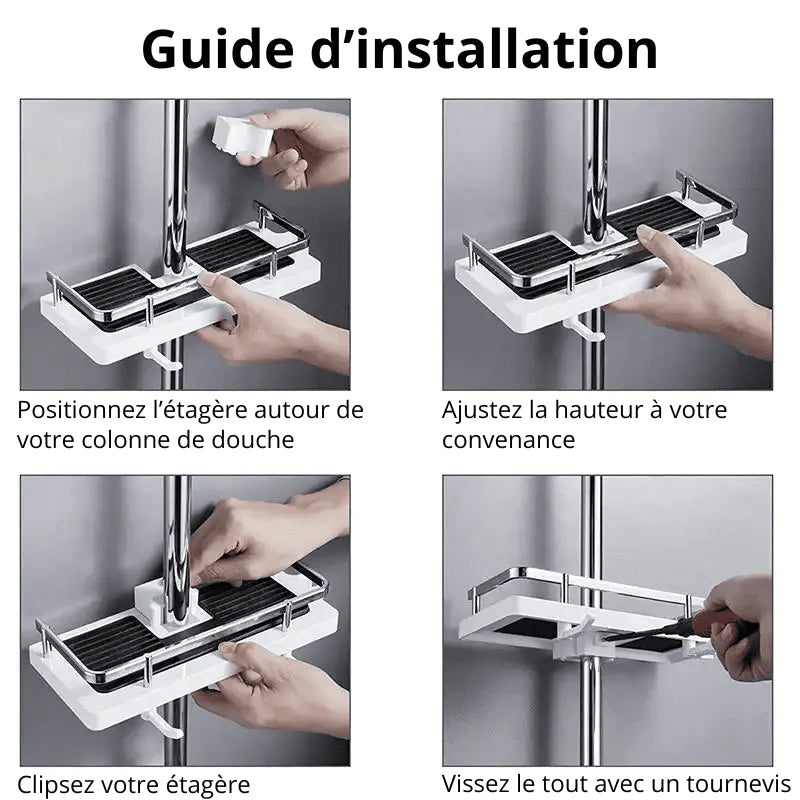 Guide d’installation

Positionnez l’étagère autour de votre colonne de douche

Ajustez la hauteur à votre convenance

Clipsez votre étagère

Vissez le tout avec un tournevis